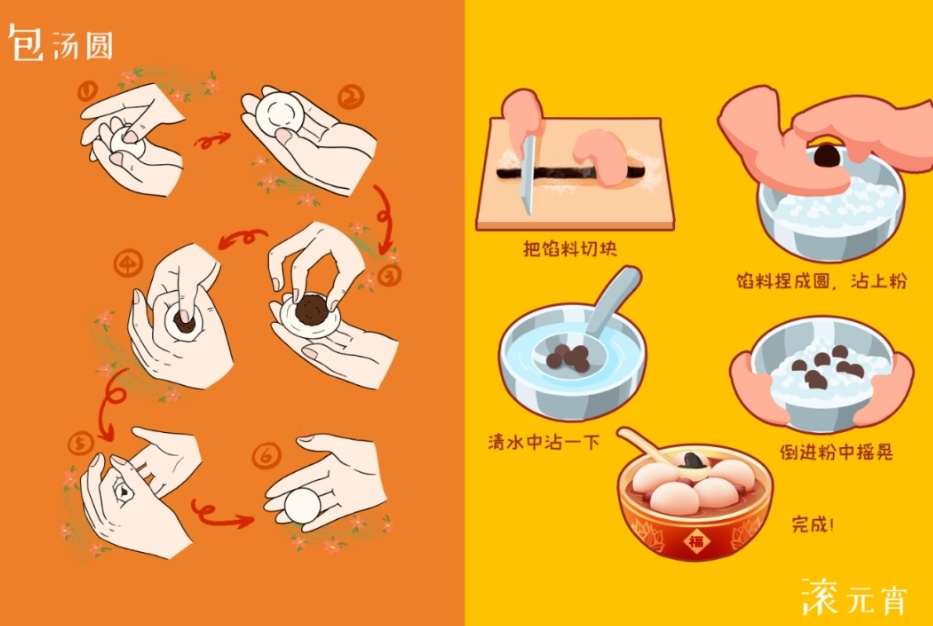 包汤圆

①

②

③

④

⑤

⑥

把馅料切块

馅料捏成圆，沾上粉

清水中沾一下

倒进粉中摇晃

福

完成！

滚元宵